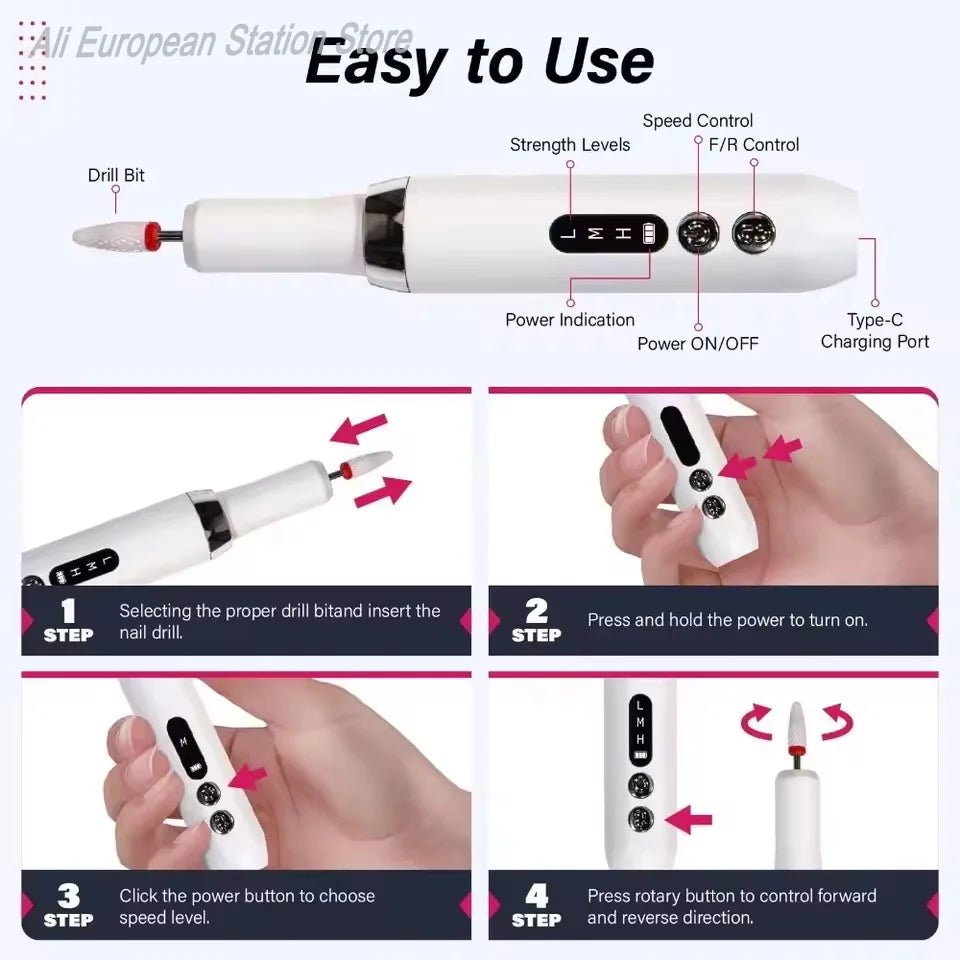 Ali European Station Store

Easy to Use

Drill Bit

Strength Levels

Speed Control

F/R Control

L M H

Power Indication

Power ON/OFF

Type-C Charging Port

L M H

1 STEP Selecting the proper drill bitand insert the nail drill.

2 STEP Press and hold the power to turn on.

M

3 STEP Click the power button to choose speed level.

L M H

4 STEP Press rotary button to control forward and reverse direction.