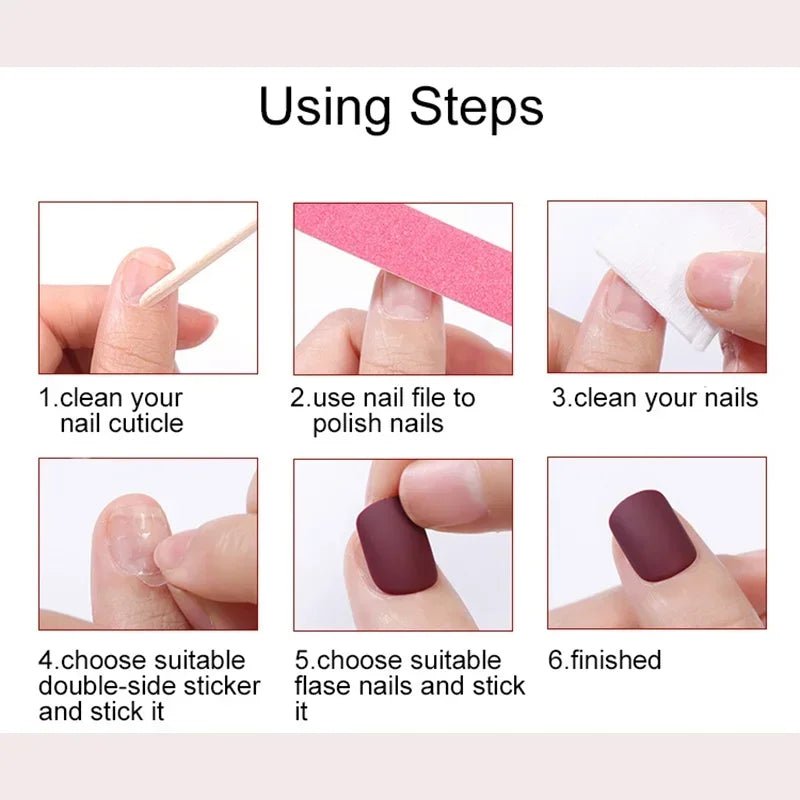 Using Steps

1.clean your nail cuticle

2.use nail file to polish nails

3.clean your nails

4.choose suitable double-side sticker and stick it

5.choose suitable flase nails and stick it

6.finished