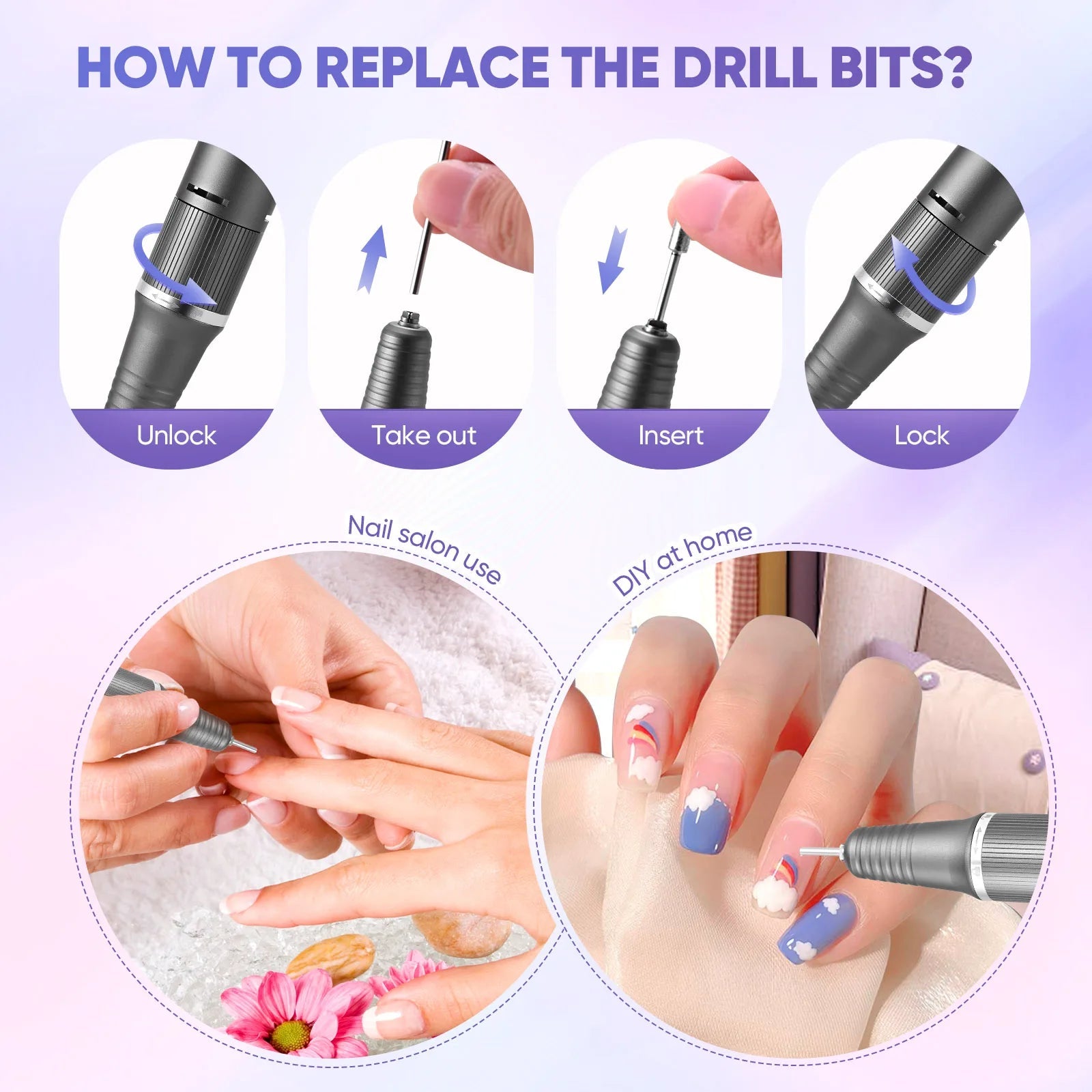 HOW TO REPLACE THE DRILL BITS?

Unlock

Take out

Insert

Lock

Nail salon use

DIY at home