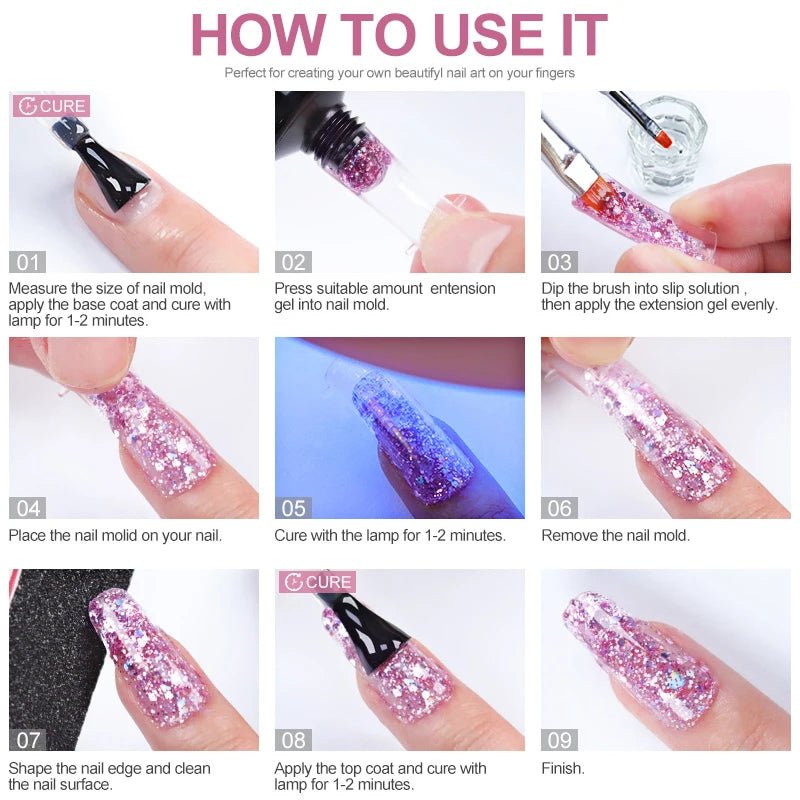 HOW TO USE IT

Perfect for creating your own beautifyl nail art on your fingers

CURE

01

Measure the size of nail mold, apply the base coat and cure with lamp for 1-2 minutes.

02

Press suitable amount  entension gel into nail mold.

03

Dip the brush into slip solution , then apply the extension gel evenly.

04

Place the nail molid on your nail.

05

Cure with the lamp for 1-2 minutes.

06

Remove the nail mold.

07

Shape the nail edge and clean the nail surface.

CURE

08

Apply the top coat and cure with lamp for 1-2 minutes.

09

Finish.