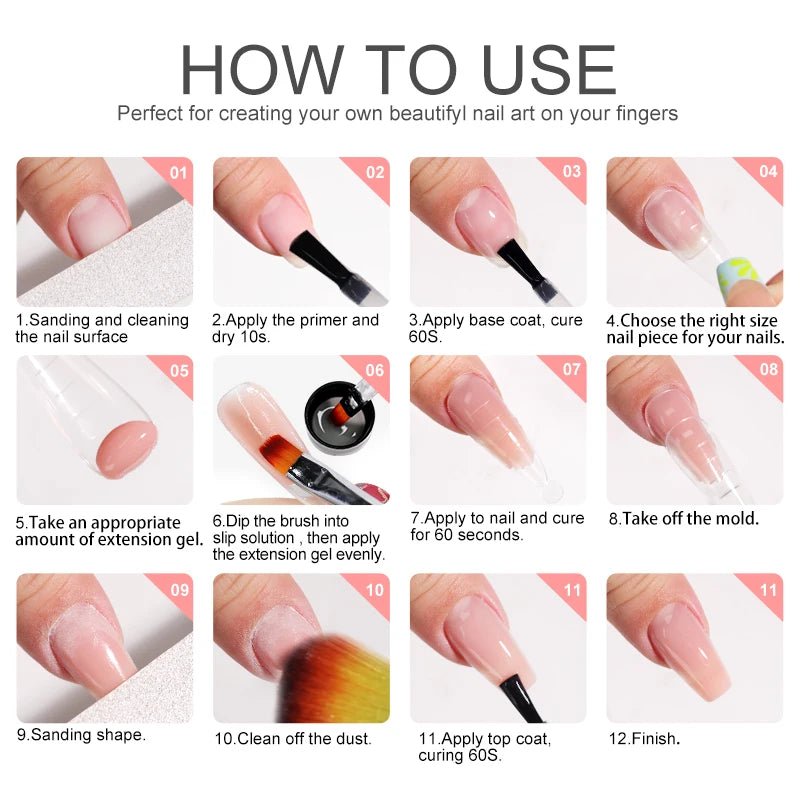 HOW TO USE

Perfect for creating your own beautifyl nail art on your fingers

01

1.Sanding and cleaning the nail surface

02

2.Apply the primer and dry 10s.

03

3.Apply base coat, cure 60S.

04

4.Choose the right size nail piece for your nails.

05

5.Take an appropriate amount of extension gel.

06

6.Dip the brush into slip solution , then apply the extension gel evenly.

07

7.Apply to nail and cure for 60 seconds.

08

8.Take off the mold.

09

9.Sanding shape.

10

10.Clean off the dust.

11

11.Apply top coat, curing 60S.

11

12.Finish.