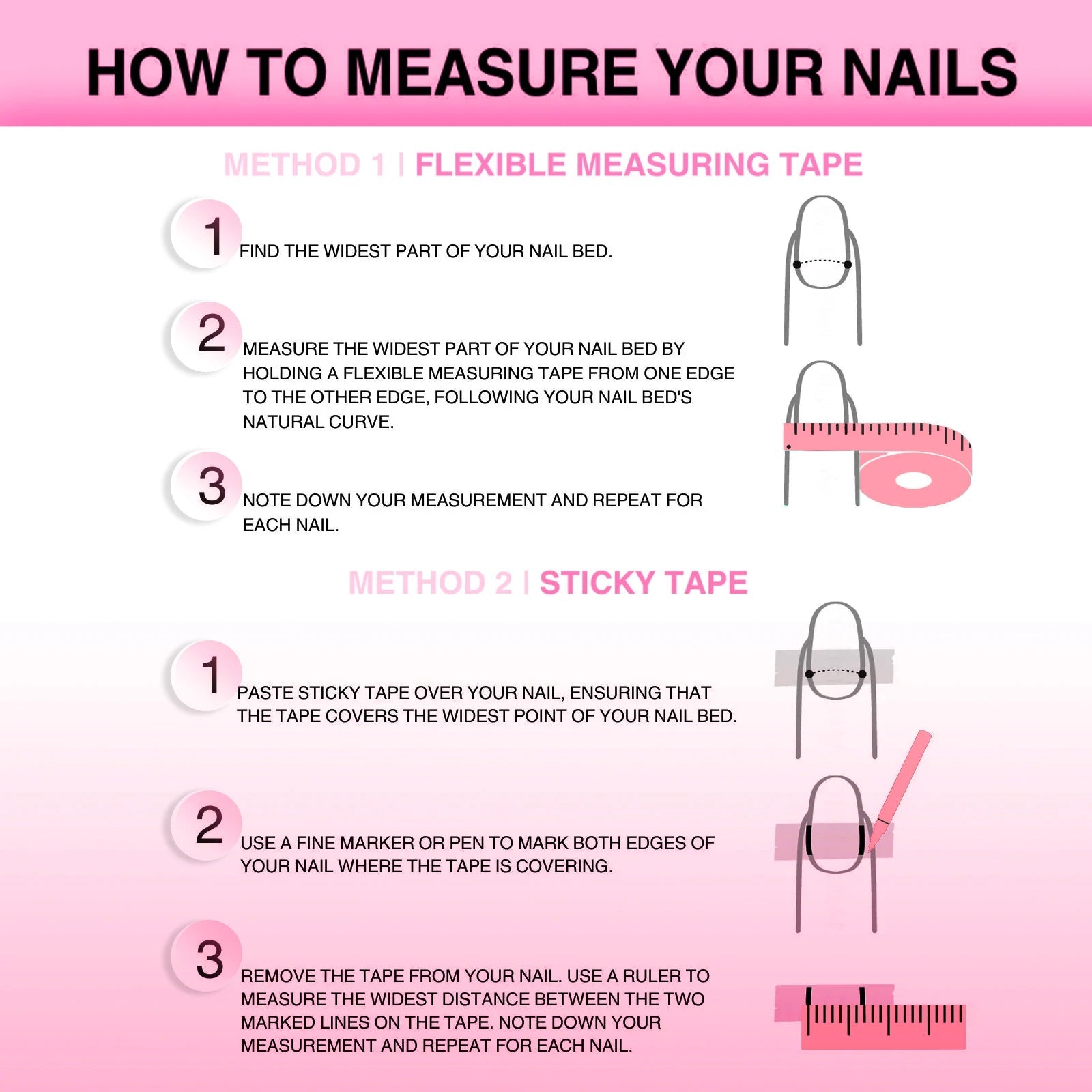 HOW TO MEASURE YOUR NAILS

METHOD 1 | FLEXIBLE MEASURING TAPE

1 FIND THE WIDEST PART OF YOUR NAIL BED.

2 MEASURE THE WIDEST PART OF YOUR NAIL BED BY HOLDING A FLEXIBLE MEASURING TAPE FROM ONE EDGE TO THE OTHER EDGE, FOLLOWING YOUR NAIL BED'S NATURAL CURVE.

3 NOTE DOWN YOUR MEASUREMENT AND REPEAT FOR EACH NAIL.

METHOD 2 | STICKY TAPE

1 PASTE STICKY TAPE OVER YOUR NAIL, ENSURING THAT THE TAPE COVERS THE WIDEST POINT OF YOUR NAIL BED.

2 USE A FINE MARKER OR PEN TO MARK BOTH EDGES OF YOUR NAIL WHERE THE TAPE IS COVERING.

3 REMOVE THE TAPE FROM YOUR NAIL. USE A RULER TO MEASURE THE WIDEST DISTANCE BETWEEN THE TWO MARKED LINES ON THE TAPE. NOTE DOWN YOUR MEASUREMENT AND REPEAT FOR EACH NAIL.