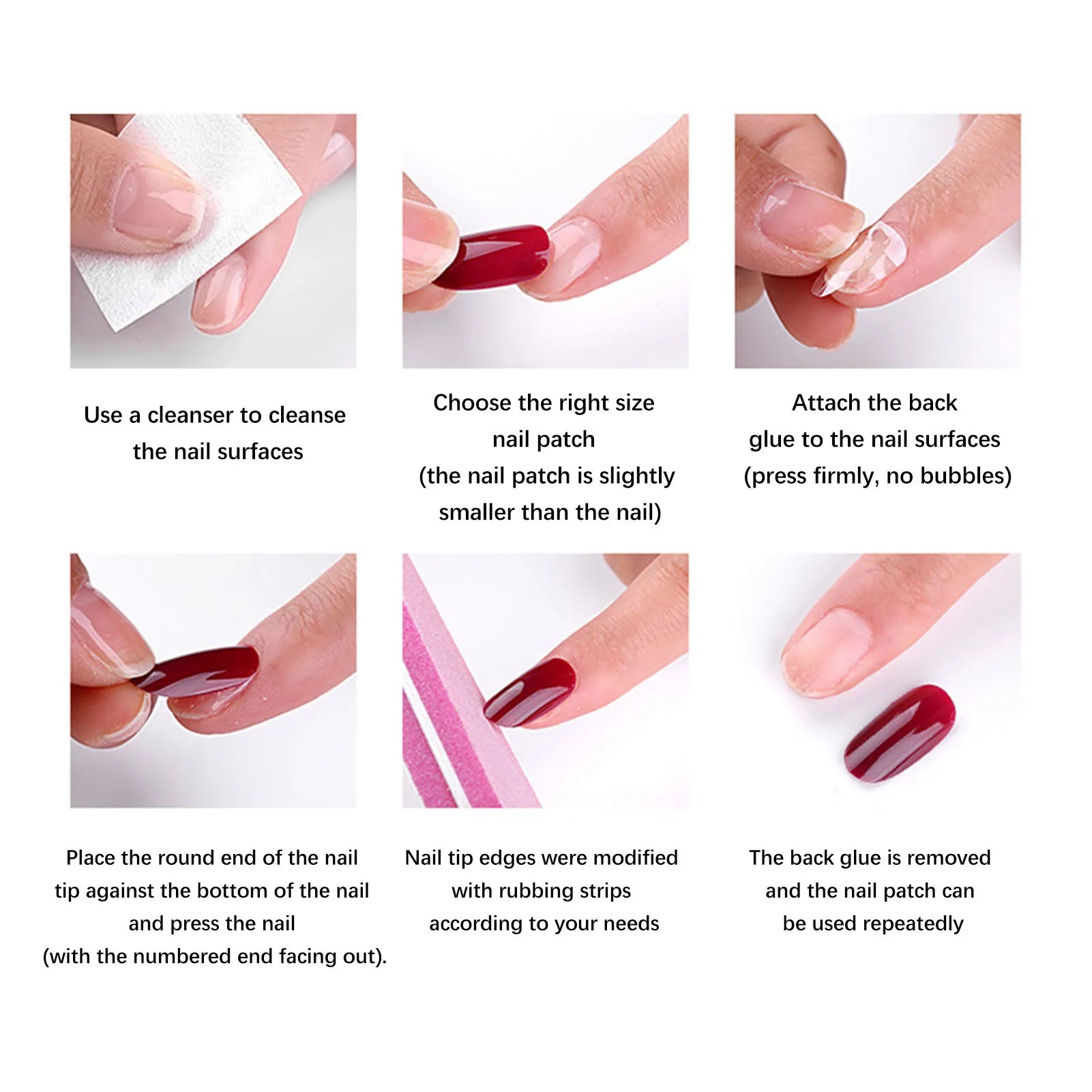 Use a cleanser to cleanse the nail surfaces

Choose the right size nail patch (the nail patch is slightly smaller than the nail)

Attach the back glue to the nail surfaces (press firmly, no bubbles)

Place the round end of the nail tip against the bottom of the nail and press the nail (with the numbered end facing out).

Nail tip edges were modified with rubbing strips according to your needs

The back glue is removed and the nail patch can be used repeatedly